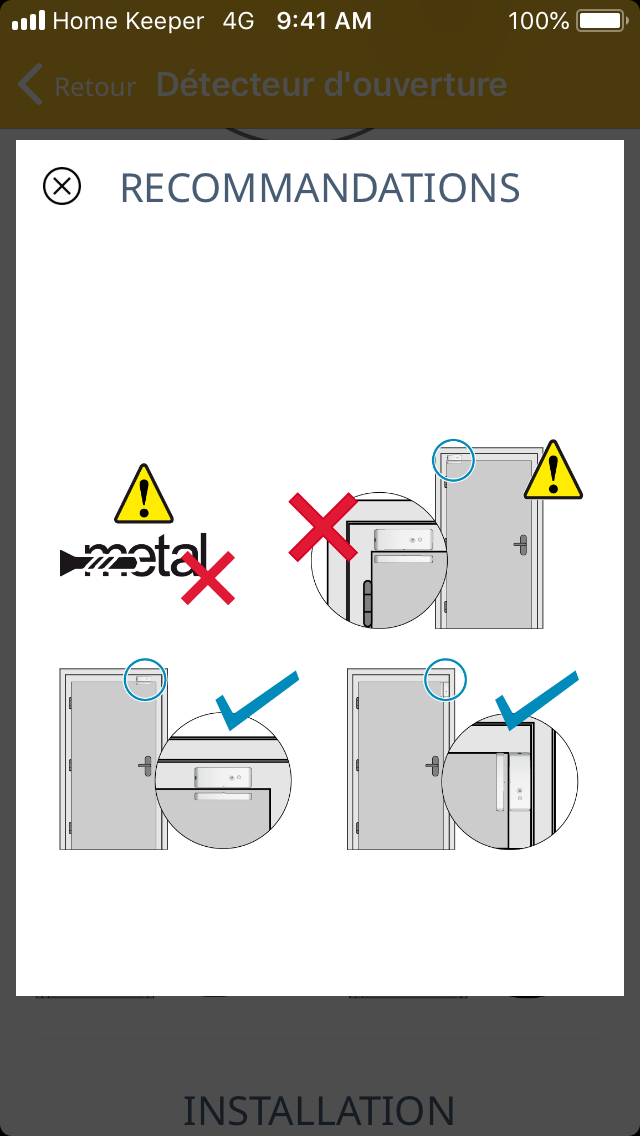 Home Keeper 4G 9:41 AM 100%

Retour Détecteur d'ouverture

RECOMMANDATIONS

metal

INSTALLATION